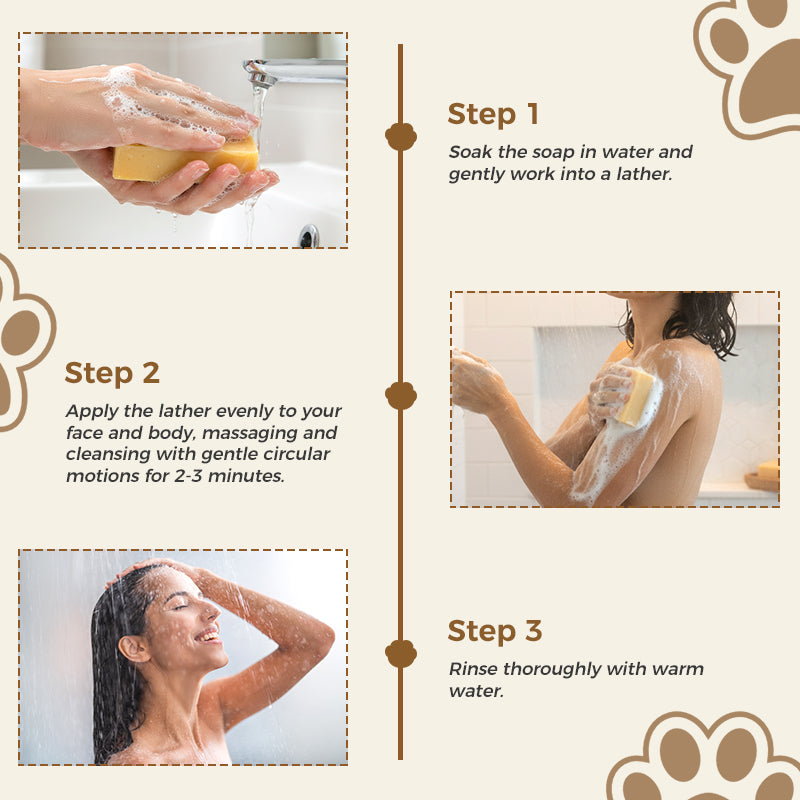 Step 1

Soak the soap in water and gently work into a lather.

Step 2

Apply the lather evenly to your face and body, massaging and cleansing with gentle circular motions for 2-3 minutes.

Step 3

Rinse thoroughly with warm water.